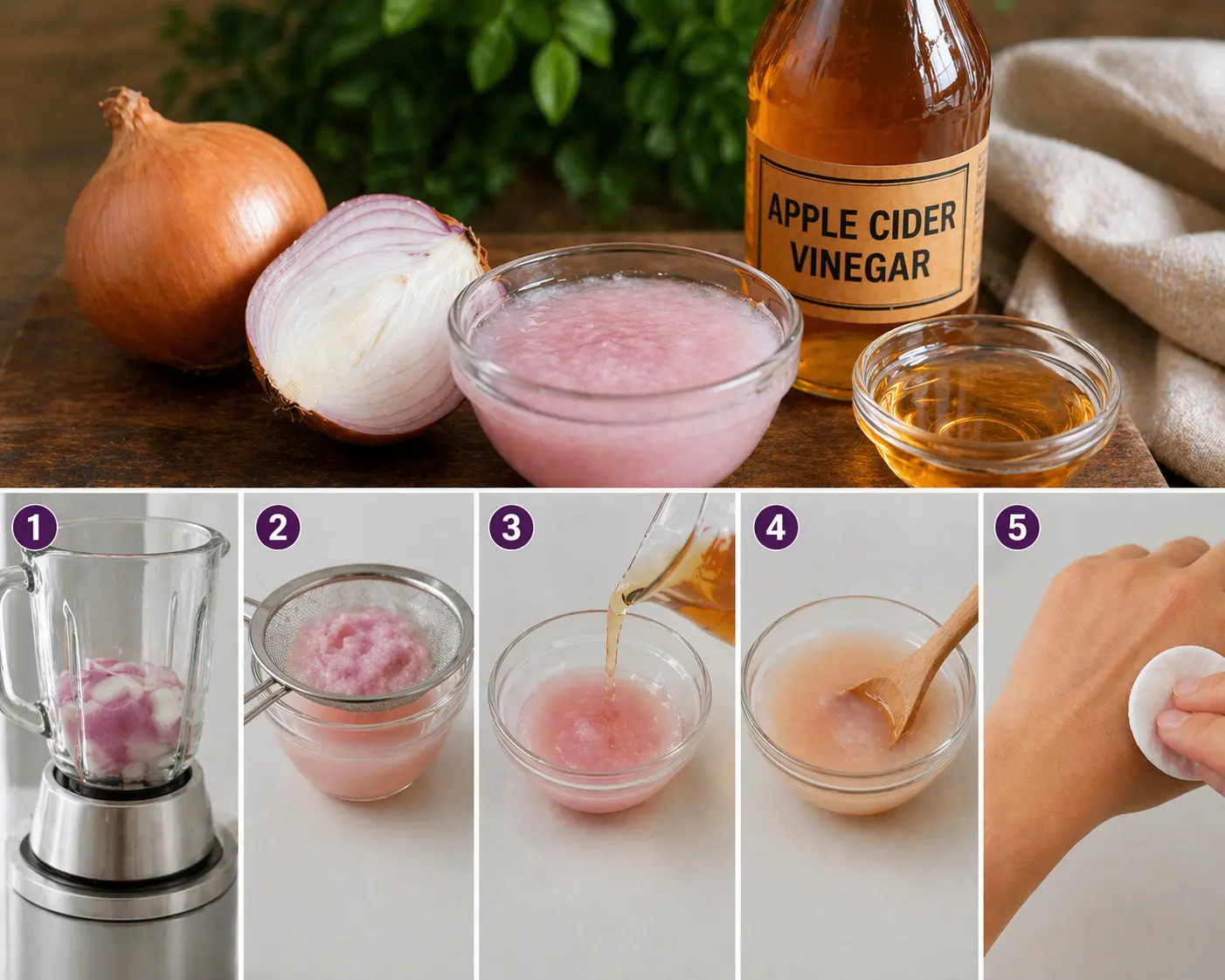 APPLE CIDER VINEGAR

1

2

3

4

5